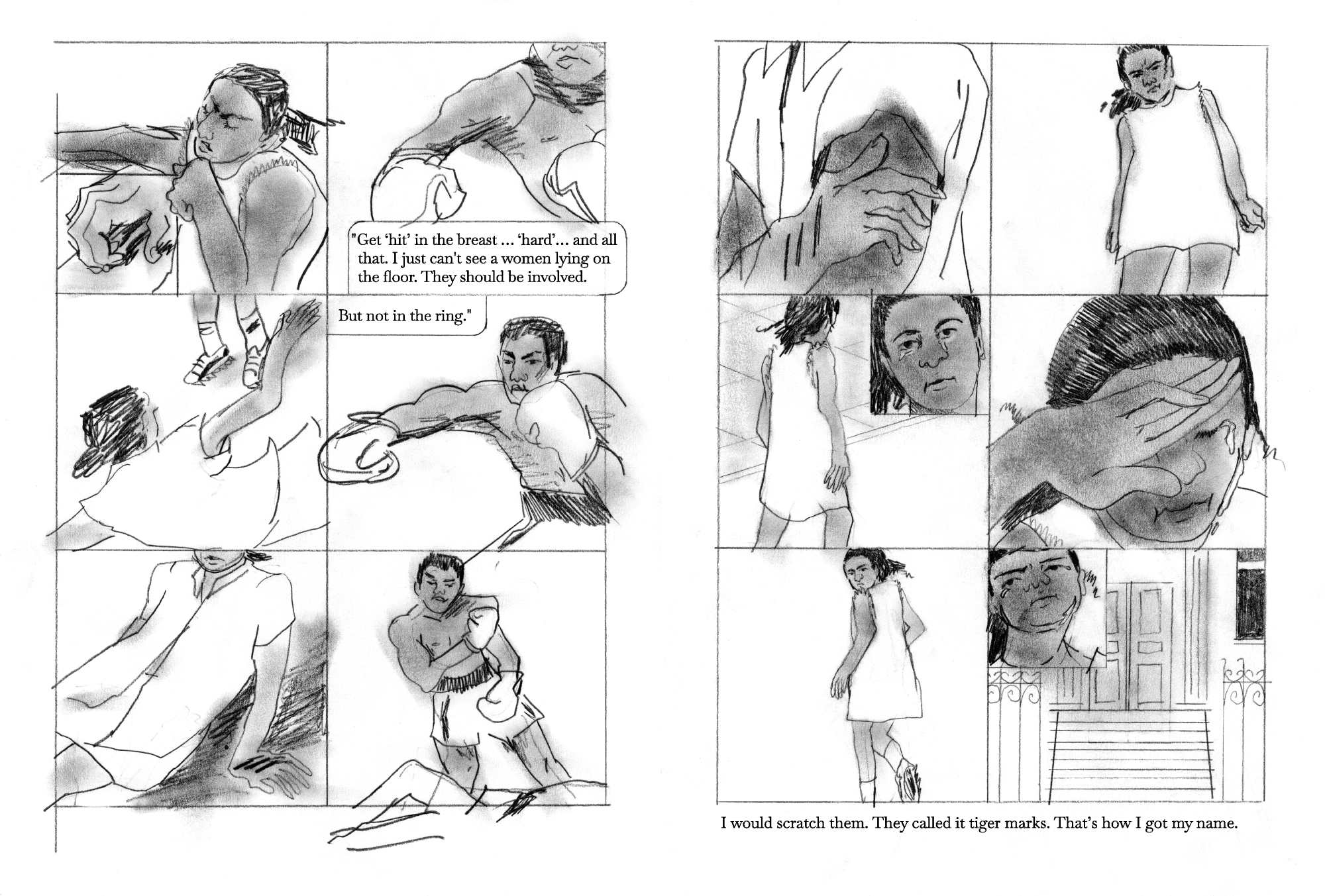 "Get 'hit' in the breast ... 'hard'... and all that. I just can't see a women lying on the floor. They should be involved.

But not in the ring."

I would scratch them. They called it tiger marks. That's how I got my name.