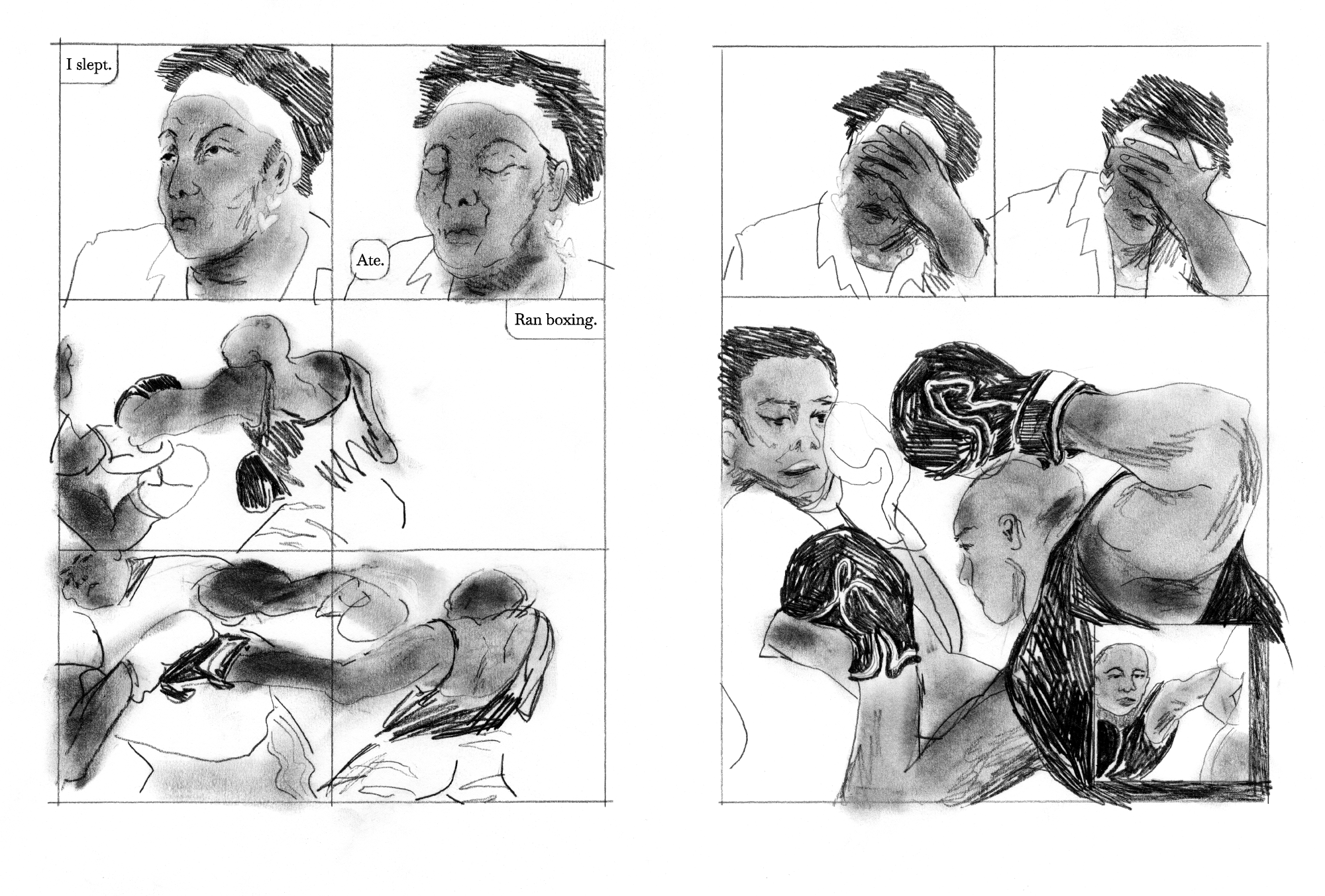 I slept.

Ate.

Ran boxing.