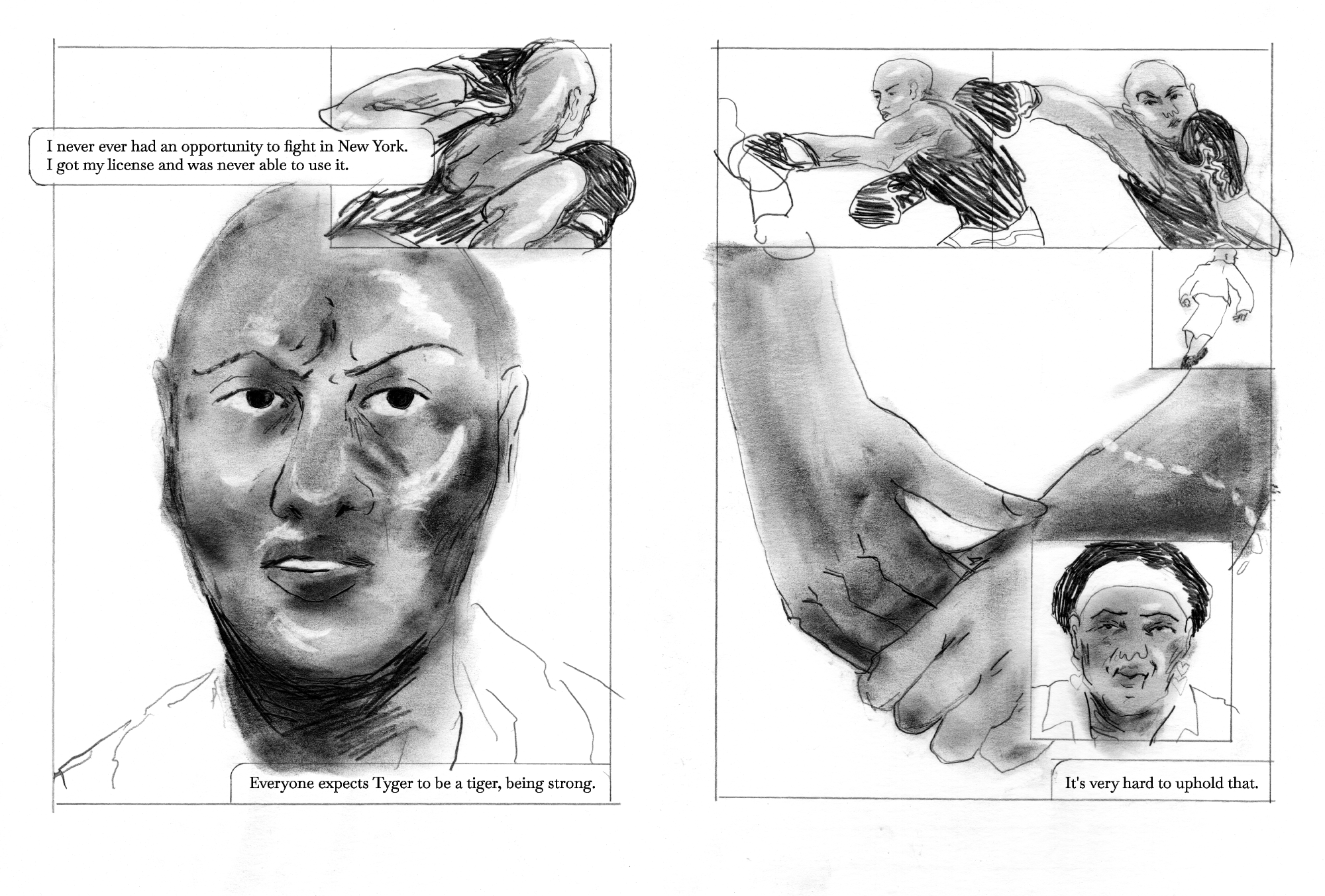 I never ever had an opportunity to fight in New York.
I got my license and was never able to use it.

Everyone expects Tyger to be a tiger, being strong.

It's very hard to uphold that.