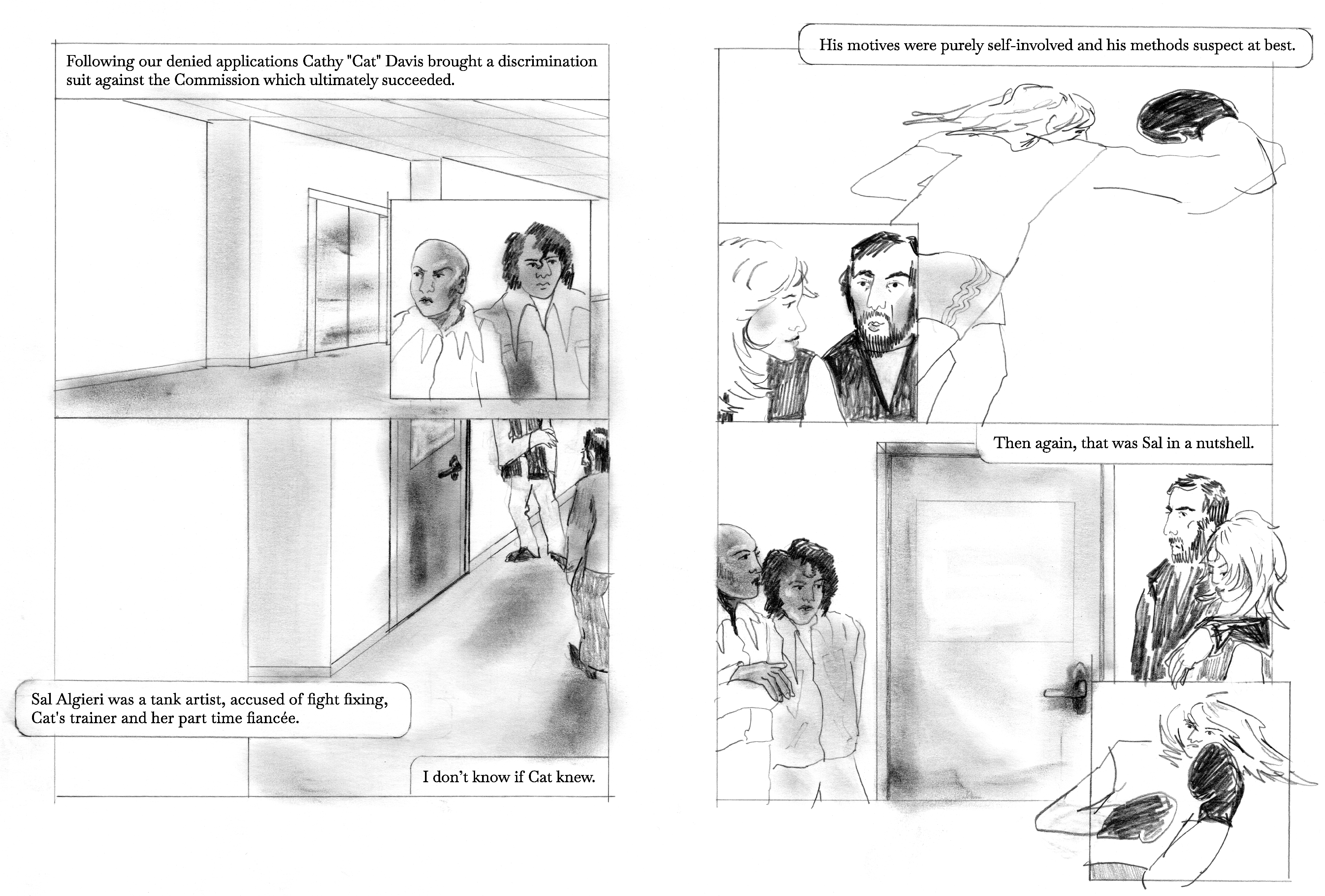 Following our denied applications Cathy "Cat" Davis brought a discrimination suit against the Commission which ultimately succeeded.

Sal Algieri was a tank artist, accused of fight fixing, Cat's trainer and her part time fiancée.

I don't know if Cat knew.

His motives were purely self-involved and his methods suspect at best.

Then again, that was Sal in a nutshell.