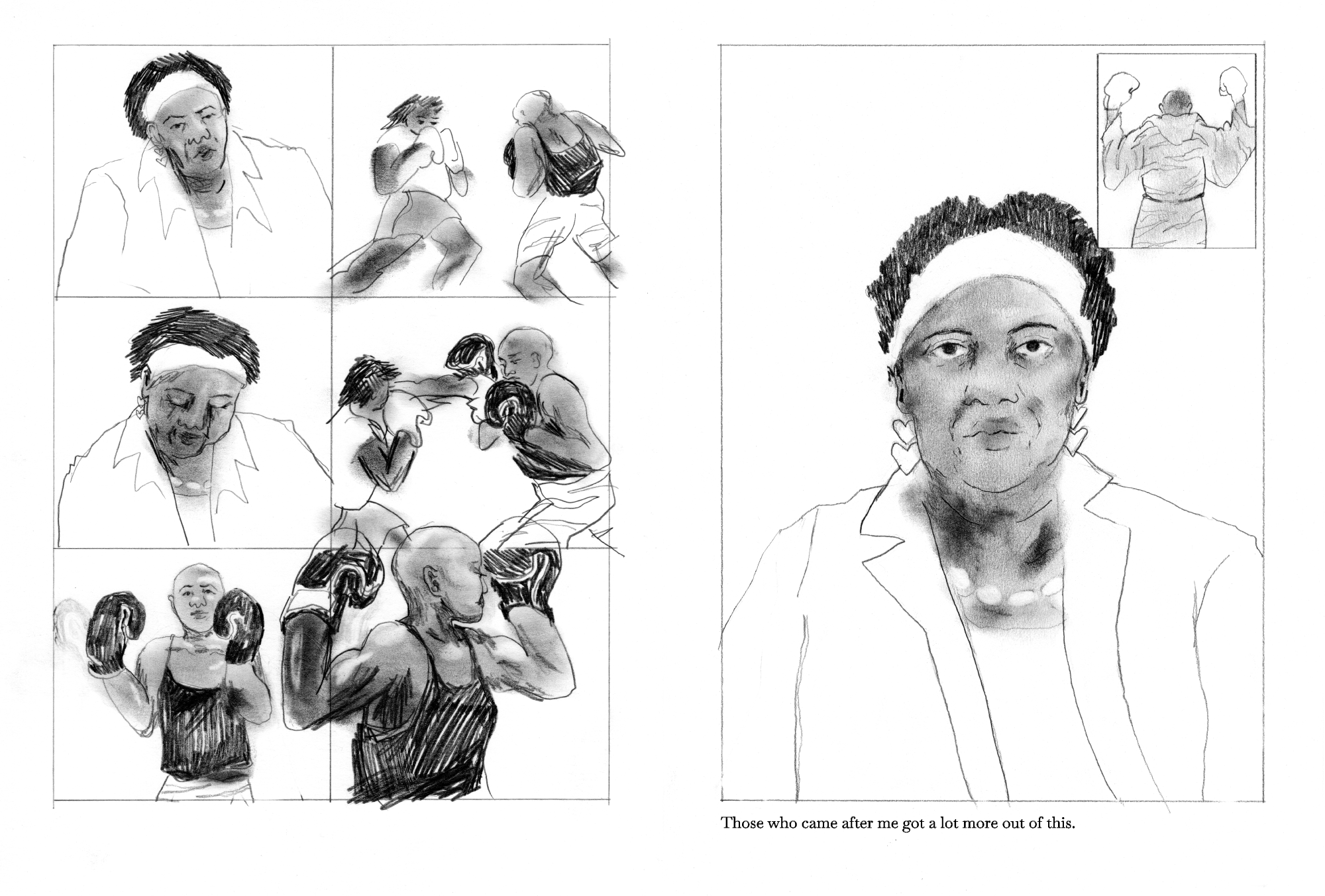 Those who came after me got a lot more out of this.