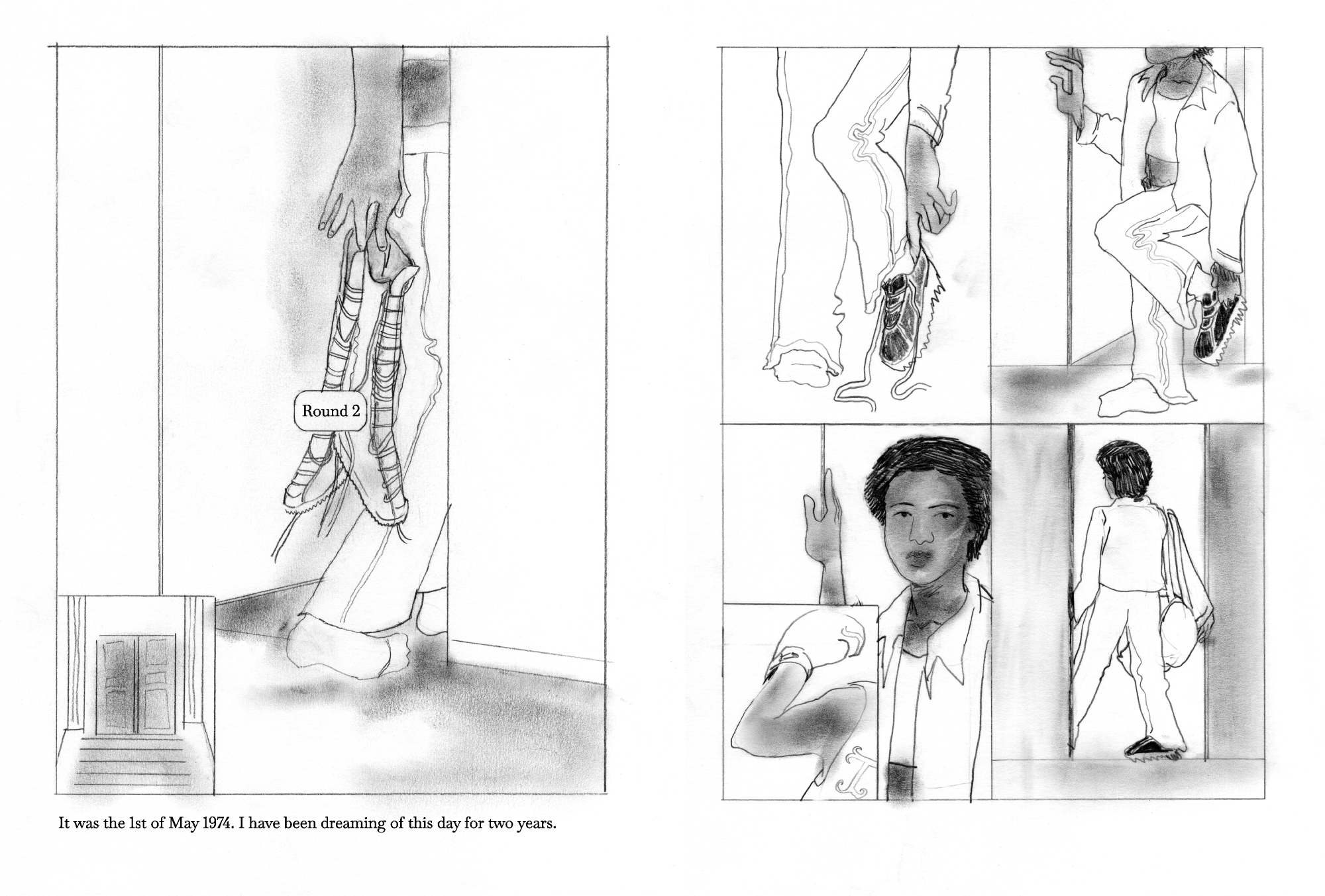 Round 2

It was the 1st of May 1974. I have been dreaming of this day for two years.