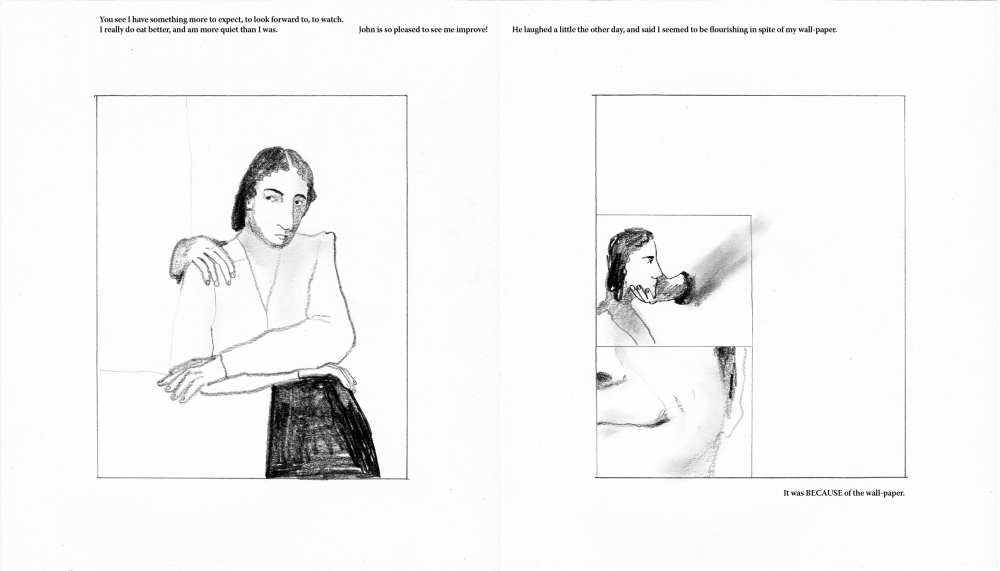 You see I have something more to expect, to look forward to, to watch.
I really do eat better, and am more quiet than I was.

John is so pleased to see me improve!

He laughed a little the other day, and said I seemed to be flourishing in spite of my wall-paper.

It was BECAUSE of the wall-paper.